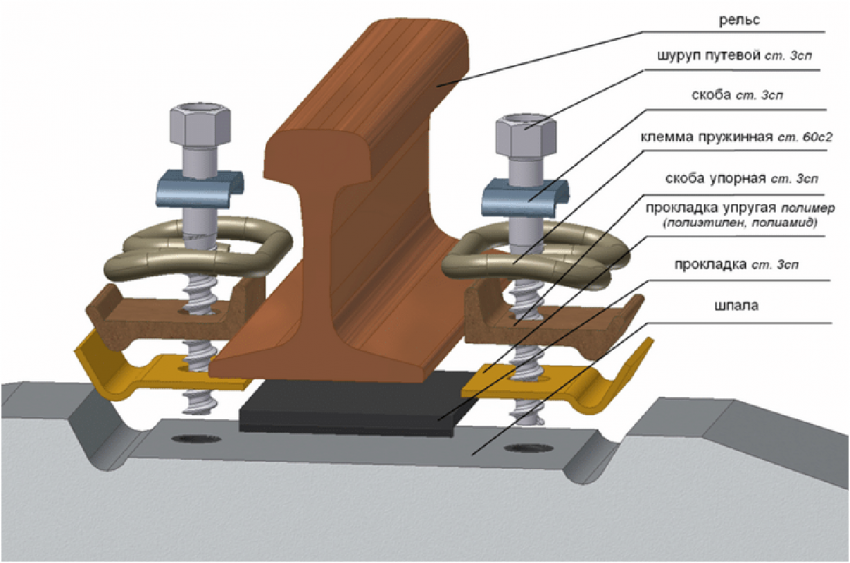 рельс

шуруп путевой ст. 3сп

скоба ст. 3сп

клемма пружинная ст. 60с2

скоба упорная ст. 3сп

прокладка упругая полимер (полиэтилен, полиамид)

прокладка ст. 3сп

шпала