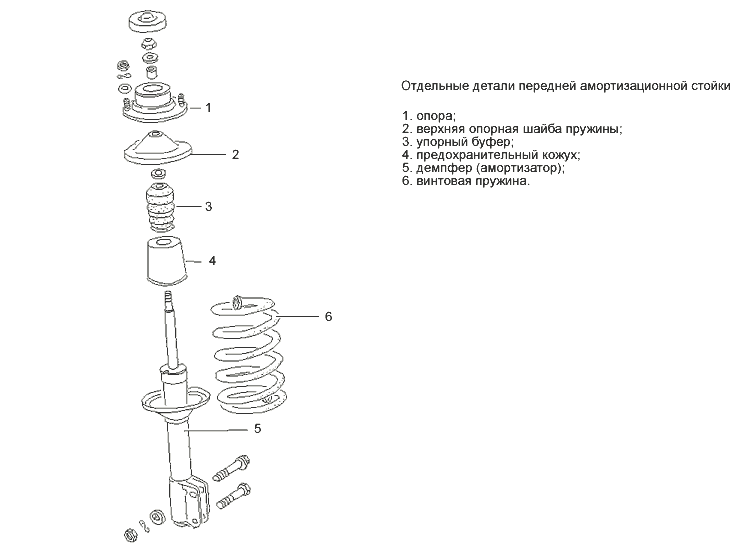 1
2
3
4
6
5

Отдельные детали передней амортизационной стойки

1. опора;
2. верхняя опорная шайба пружины;
3. упорный буфер;
4. предохранительный кожух;
5. демпфер (амортизатор);
6. винтовая пружина.