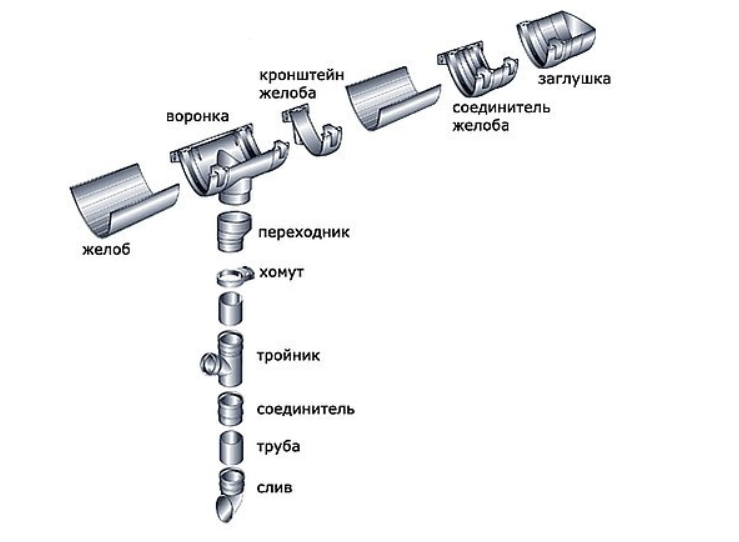 кронштейн желоба

заглушка

воронка

соединитель желоба

желоб

переходник

хомут

тройник

соединитель

труба

слив